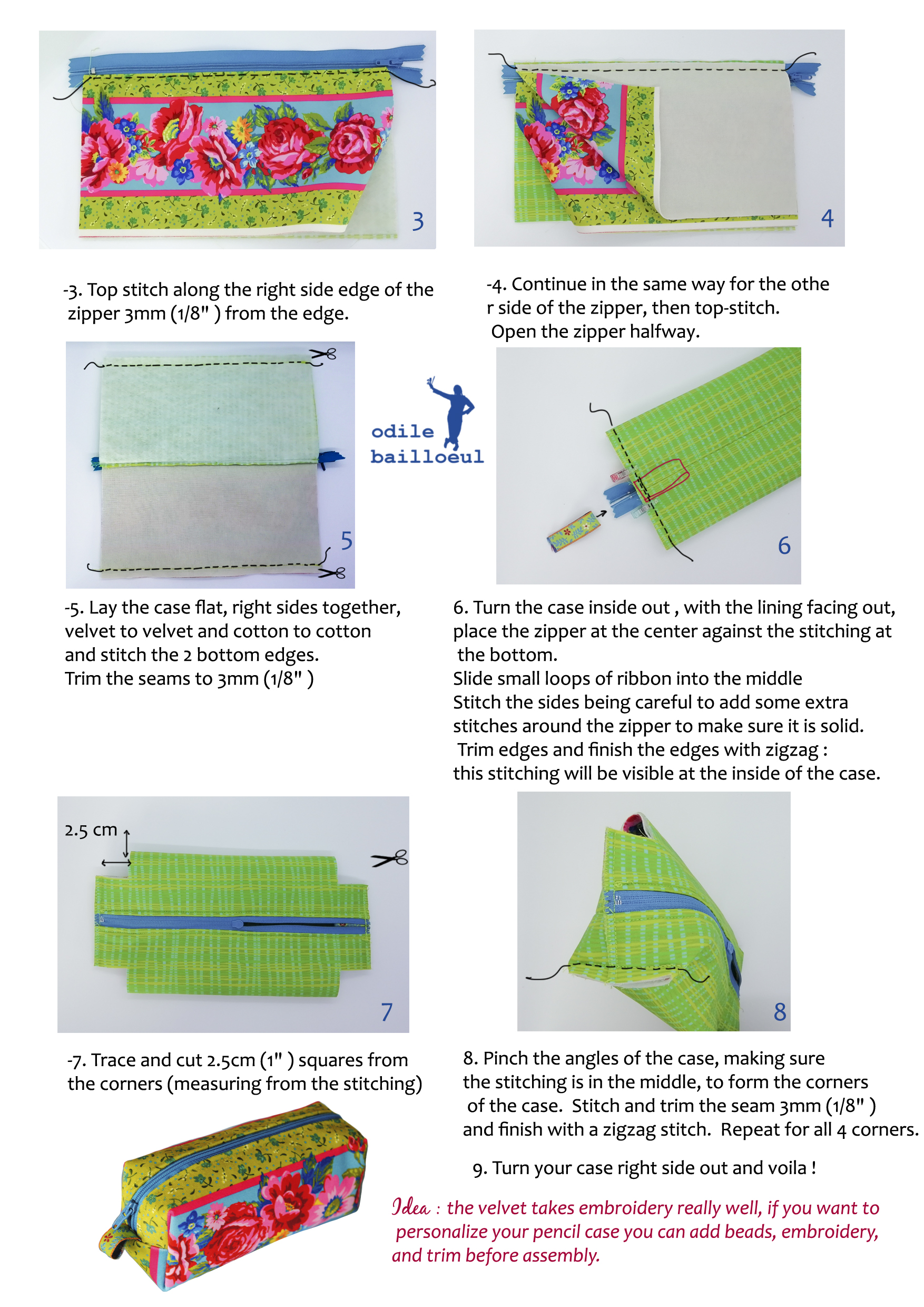 3

4

-3. Top stitch along the right side edge of the zipper 3mm (1/8" ) from the edge.

-4. Continue in the same way for the othe r side of the zipper, then top-stitch.
Open the zipper halfway.

5

odile bailloeul

6

-5. Lay the case flat, right sides together, velvet to velvet and cotton to cotton and stitch the 2 bottom edges.
Trim the seams to 3mm (1/8" )

6. Turn the case inside out , with the lining facing out, place the zipper at the center against the stitching at the bottom.
Slide small loops of ribbon into the middle
Stitch the sides being careful to add some extra stitches around the zipper to make sure it is solid.
Trim edges and finish the edges with zigzag :
this stitching will be visible at the inside of the case.

2.5 cm

7

8

-7. Trace and cut 2.5cm (1" ) squares from the corners (measuring from the stitching)

8. Pinch the angles of the case, making sure the stitching is in the middle, to form the corners of the case. Stitch and trim the seam 3mm (1/8" ) and finish with a zigzag stitch. Repeat for all 4 corners.

9. Turn your case right side out and voila !

Idea : the velvet takes embroidery really well, if you want to personalize your pencil case you can add beads, embroidery, and trim before assembly.